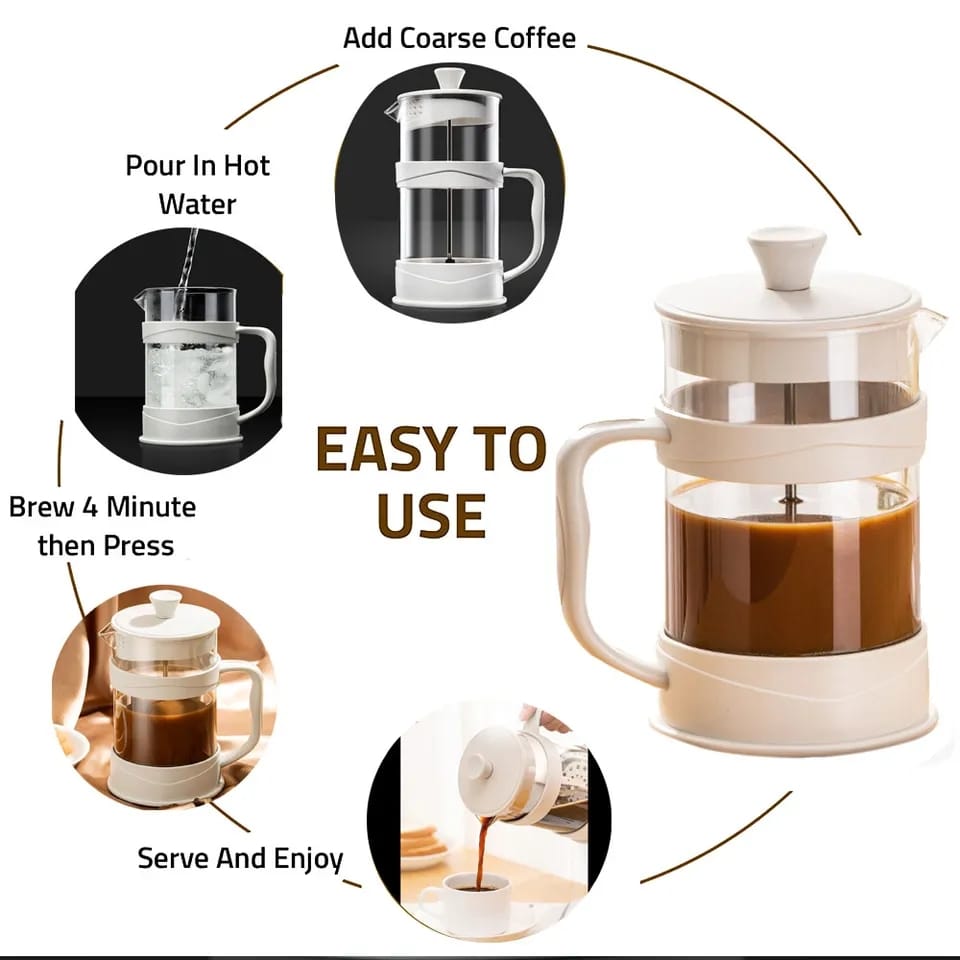 Add Coarse Coffee

Pour In Hot Water

EASY TO USE

Brew 4 Minute then Press

Serve And Enjoy