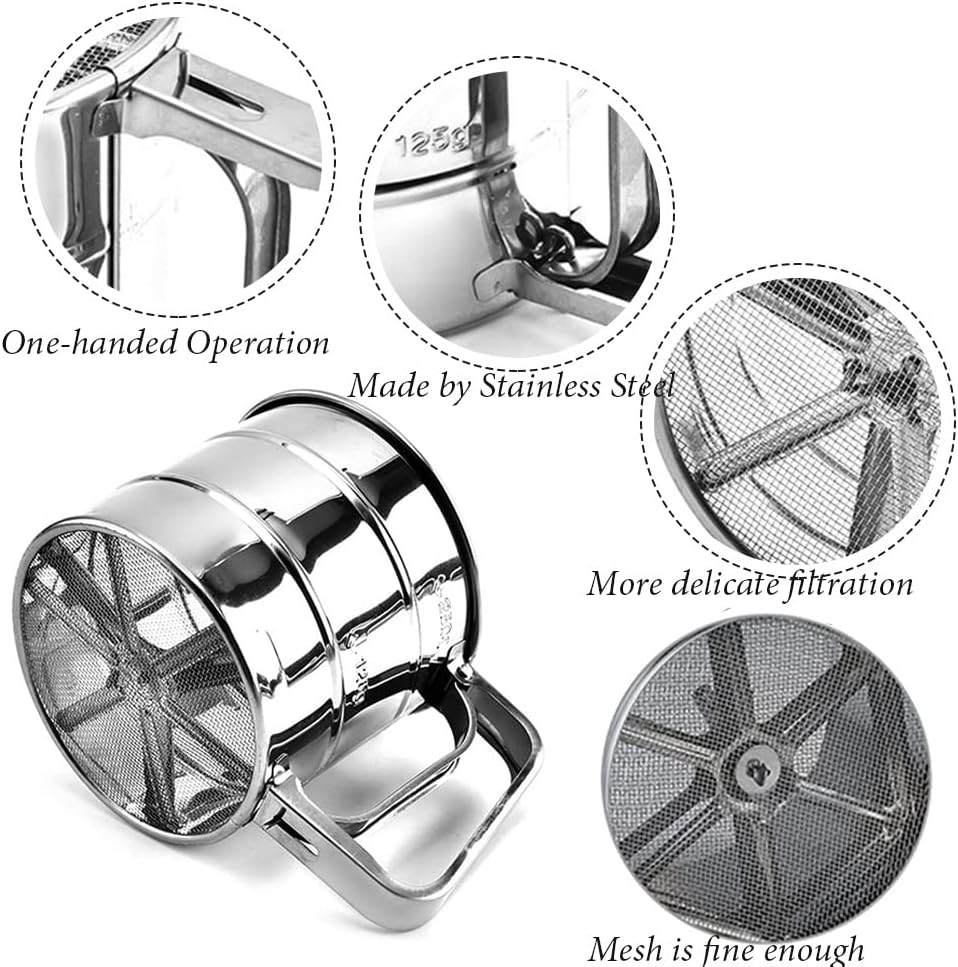 125g

One-handed Operation

Made by Stainless Steel

More delicate filtration

Mesh is fine enough