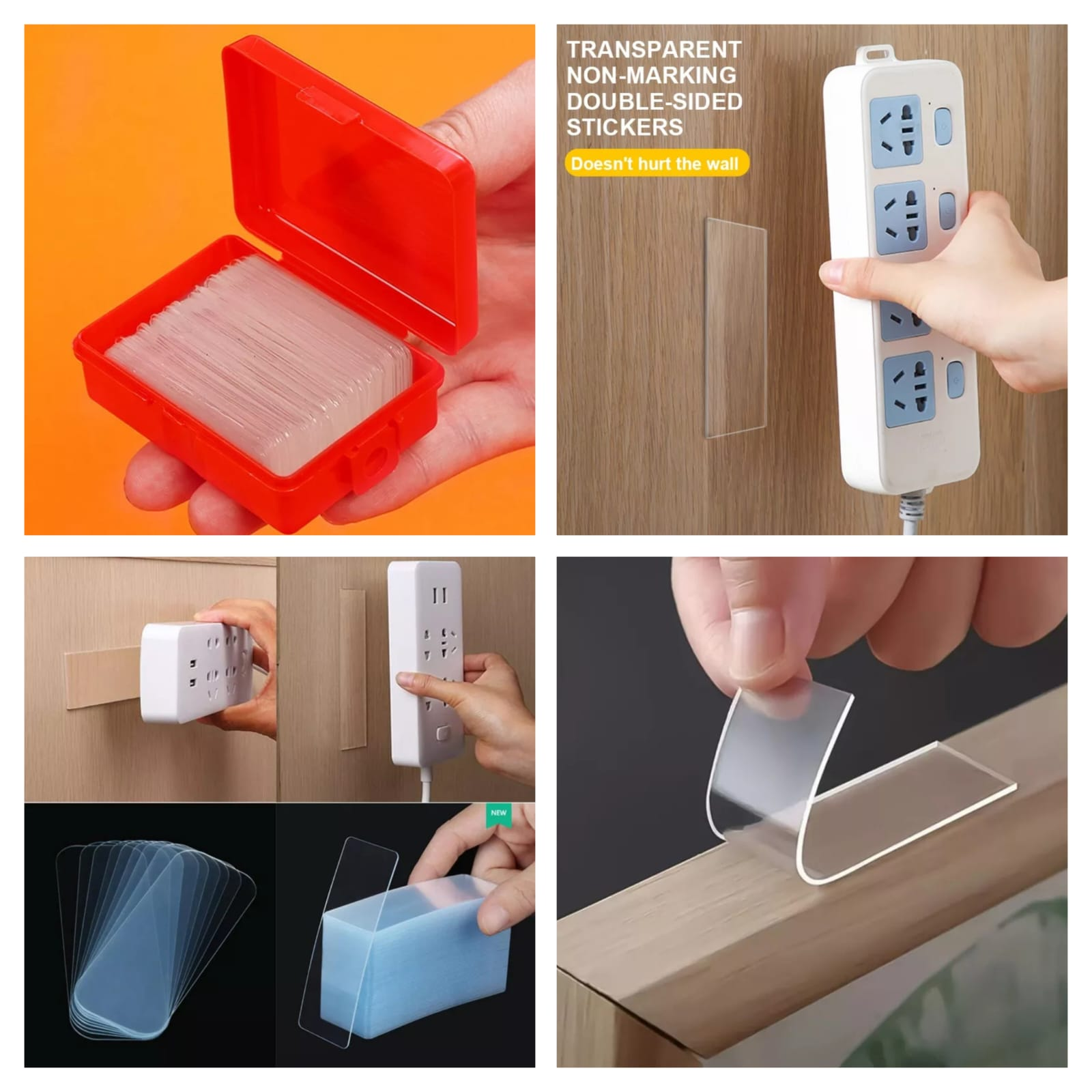 TRANSPARENT NON-MARKING DOUBLE-SIDED STICKERS

Doesn't hurt the wall

NEW