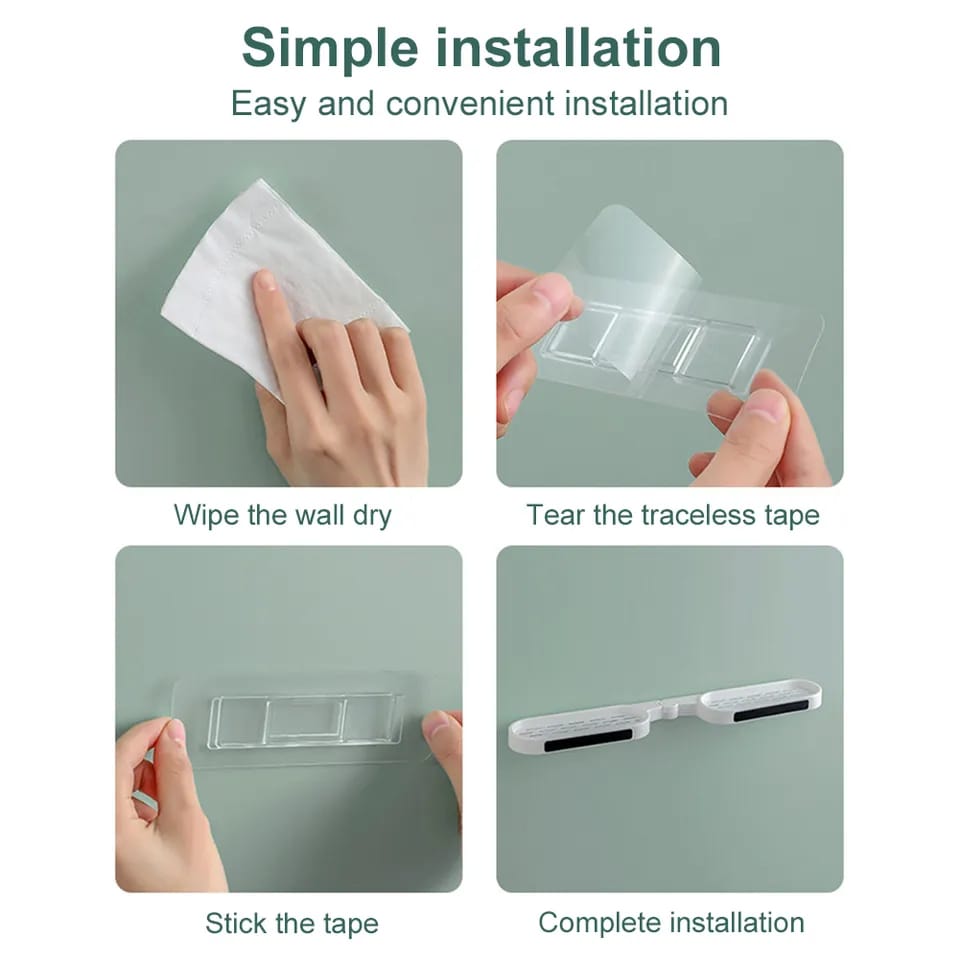 Simple installation

Easy and convenient installation

Wipe the wall dry

Tear the traceless tape

Stick the tape

Complete installation