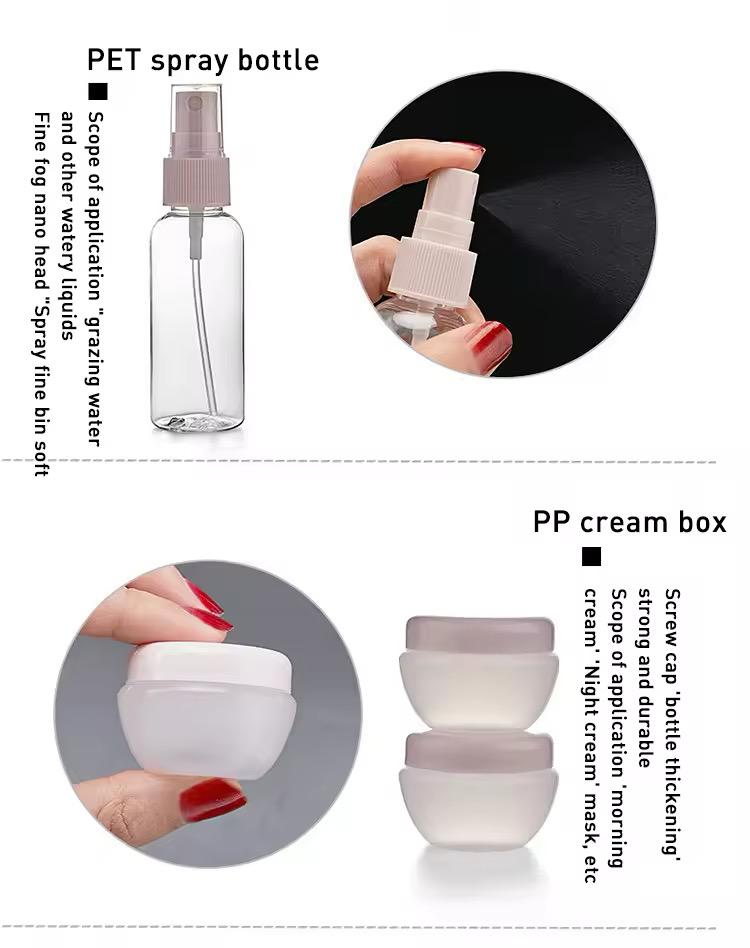 PET spray bottle

Scope of application "grazing water and other watery liquids

Fine fog nano head "Spray fine bin soft

PP cream box

Screw cap 'bottle thickening' strong and durable

Scope of application 'morning cream' 'Night cream' mask, etc