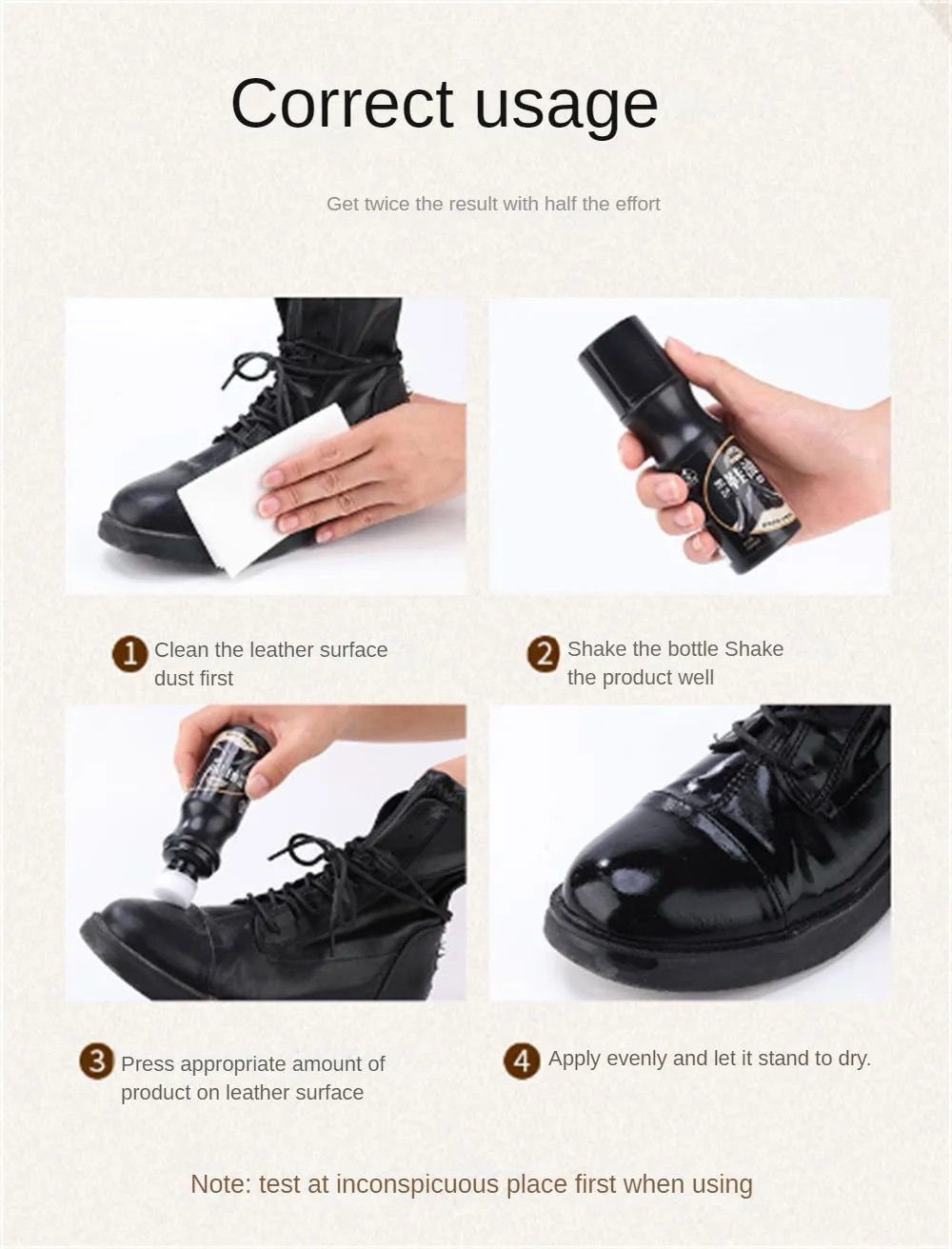 Correct usage

Get twice the result with half the effort

1 Clean the leather surface dust first

2 Shake the bottle Shake the product well

3 Press appropriate amount of product on leather surface

4 Apply evenly and let it stand to dry.

Note: test at inconspicuous place first when using